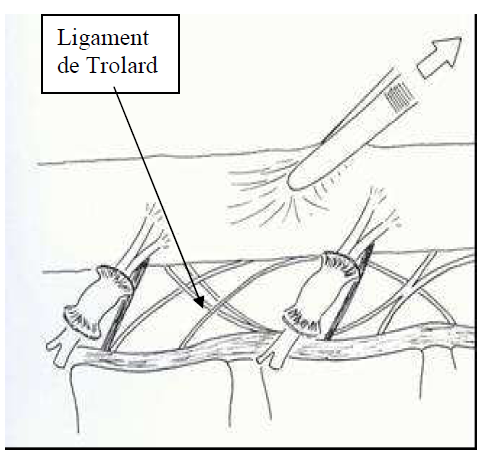 Ligament de Trolard